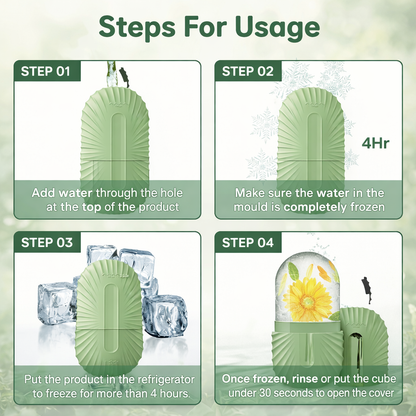 Steps For Usage

STEP 01

Add water through the hole at the top of the product

STEP 02

4Hr

Make sure the water in the mould is completely frozen

STEP 03

Put the product in the refrigerator to freeze for more than 4 hours.

STEP 04

Once frozen, rinse or put the cube under 30 seconds to open the cover